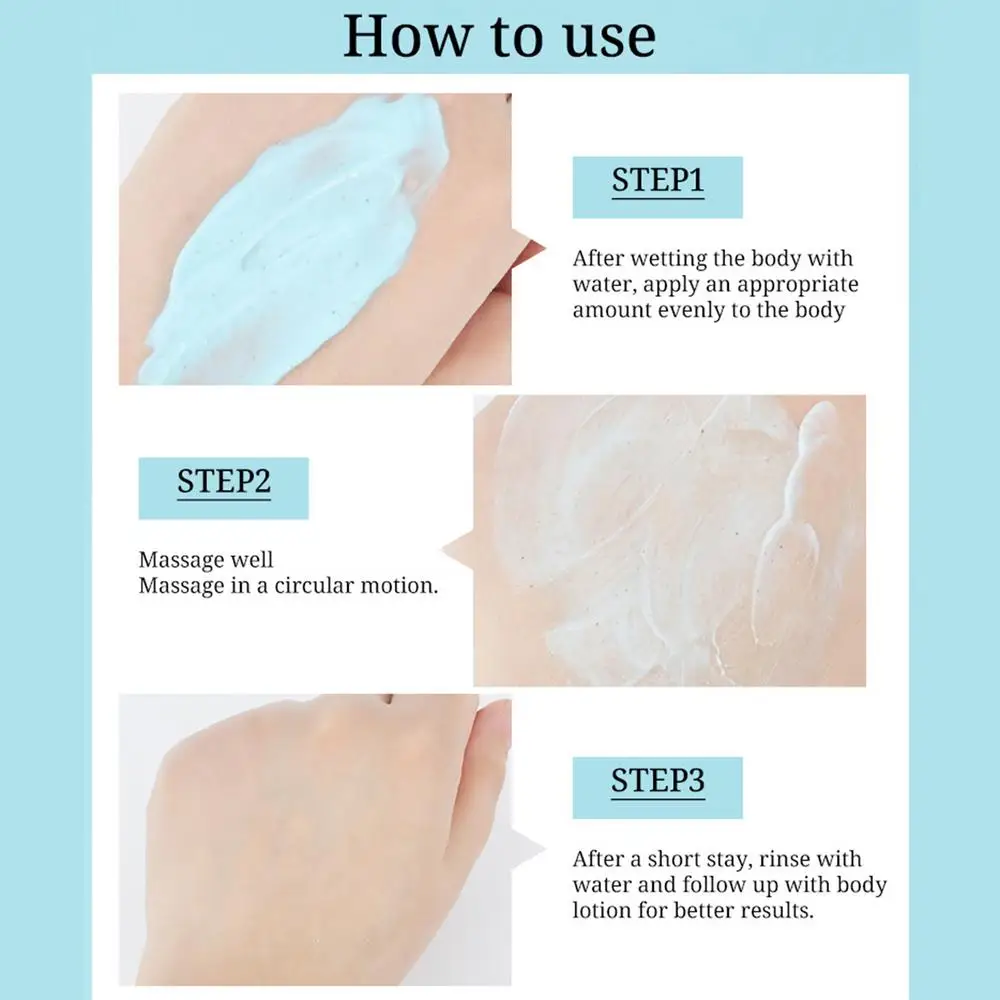 How to use

STEP1

After wetting the body with water, apply an appropriate amount evenly to the body

STEP2

Massage well
Massage in a circular motion.

STEP3

After a short stay, rinse with water and follow up with body lotion for better results.