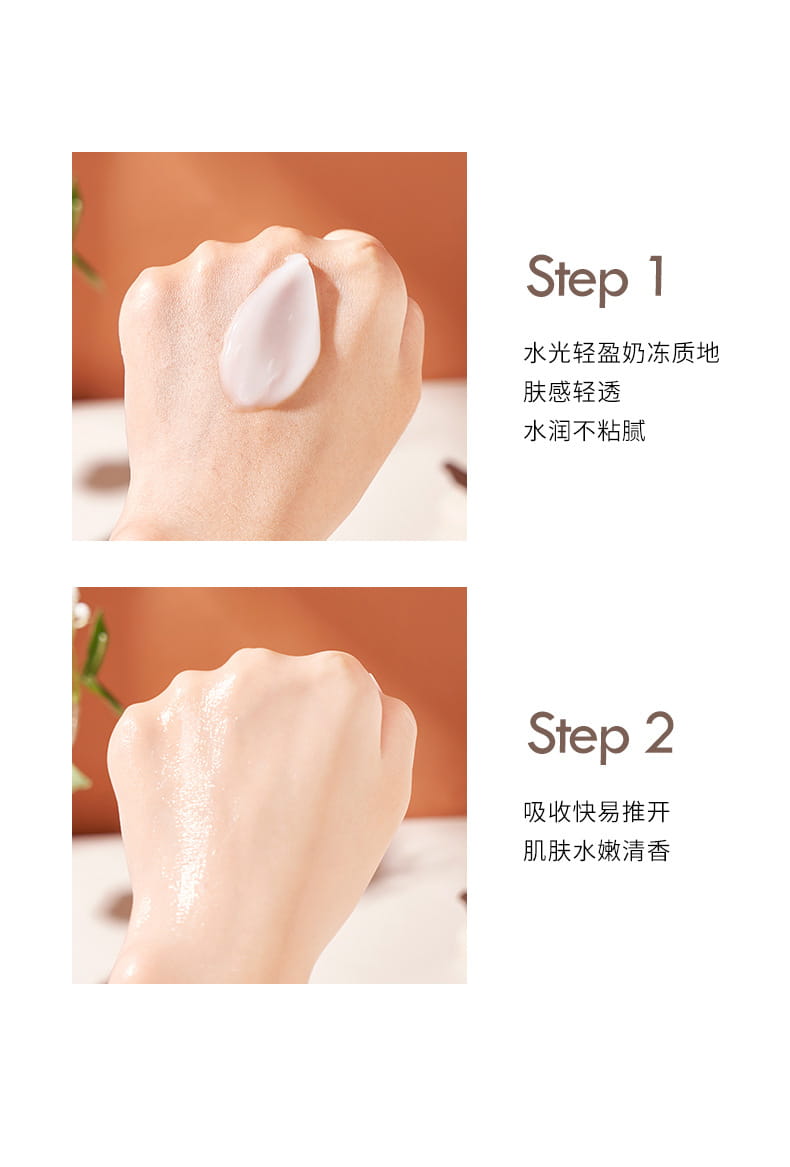 Step 1

水光轻盈奶冻质地
肤感轻透
水润不粘腻

Step 2

吸收快易推开
肌肤水嫩清香